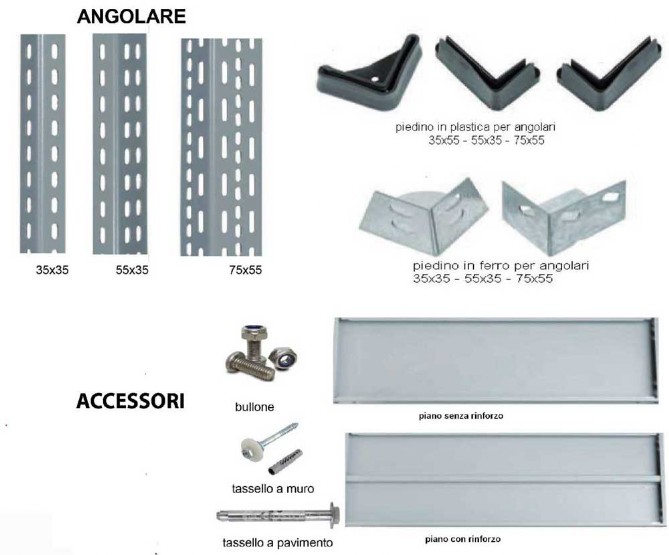 ANGOLARE

35x35

55x35

75x55

piedino in plastica per angolari
35x55 - 55x35 - 75x55

piedino in ferro per angolari
35x35 - 55x35 - 75x55

ACCESSORI

bullone

tassello a muro

tassello a pavimento

piano senza rinforzo

piano con rinforzo